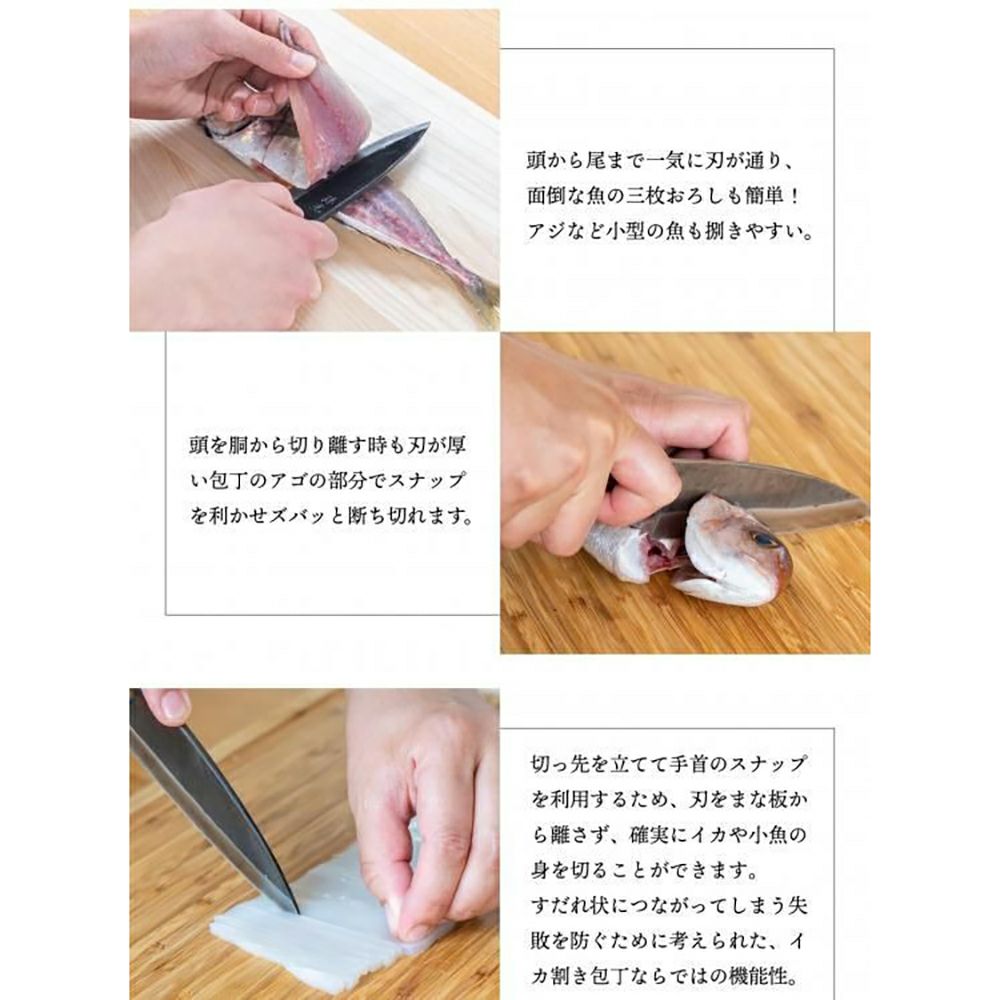 頭から尾まで一気に刃が通り、面倒な魚の三枚おろしも簡単！アジなど小型の魚も捌きやすい。

頭を胴から切り離す時も刃が厚い包丁のアゴの部分でスナップを利かせズバッと断ち切れます。

切っ先を立てて手首のスナップを利用するため、刃をまな板から離さず、確実にイカや小魚の身を切ることができます。
すだれ状につながってしまう失敗を防ぐために考えられた、イカ割き包丁ならではの機能性。