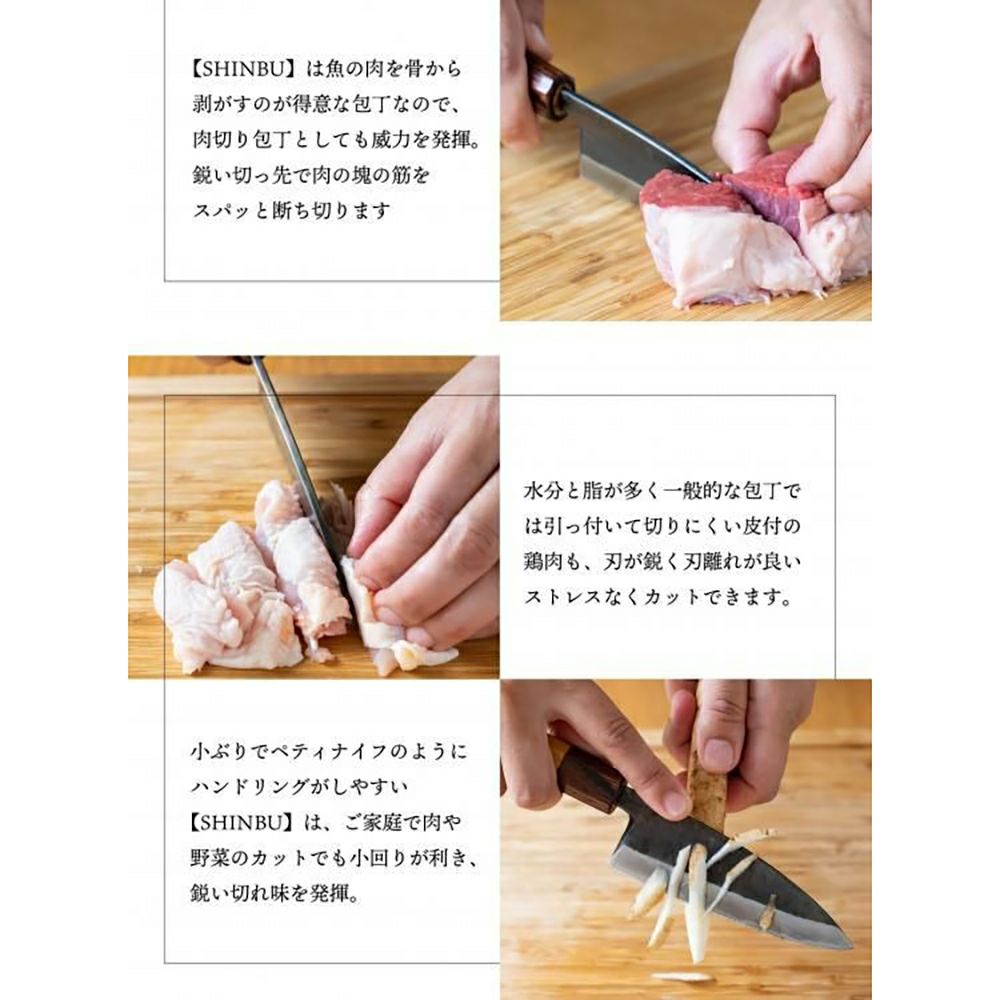 【SHINBU】は魚の肉を骨から剥がすのが得意な包丁なので、肉切り包丁としても威力を発揮。鋭い切っ先で肉の塊の筋をスパッと断ち切ります

水分と脂が多く一般的な包丁では引っ付いて切りにくい皮付の鶏肉も、刃が鋭く刃離れが良いストレスなくカットできます。

小ぶりでペティナイフのようにハンドリングがしやすい【SHINBU】は、ご家庭で肉や野菜のカットでも小回りが利き、鋭い切れ味を発揮。